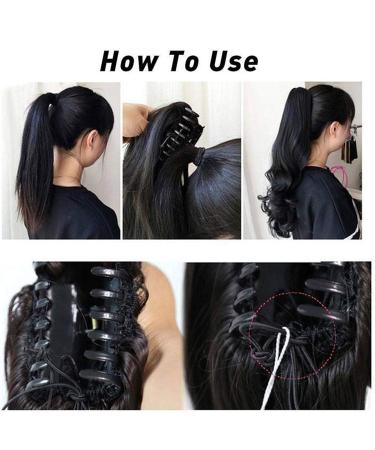 How To Use