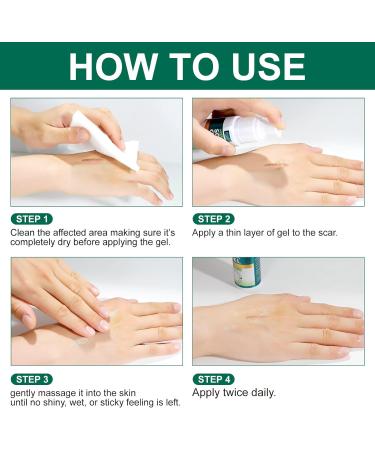 HOW TO USE

STEP 1
Clean the affected area making sure it's completely dry before applying the gel.

STEP 2
Apply a thin layer of gel to the scar.

STEP 3
gently massage it into the skin until no shiny, wet, or sticky feeling is left.

STEP 4
Apply twice daily.