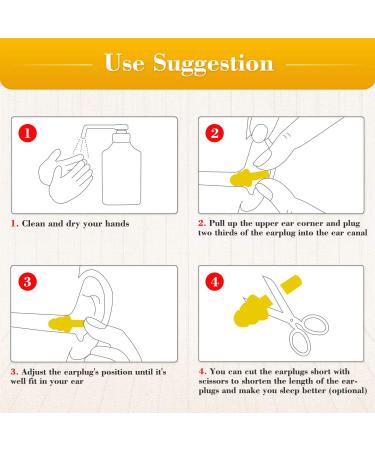 Use Suggestion

1

1. Clean and dry your hands

2

2. Pull up the upper ear corner and plug two thirds of the earplug into the ear canal

3

3. Adjust the earplug's position until it's well fit in your ear

4

4. You can cut the earplugs short with scissors to shorten the length of the earplugs and make you sleep better (optional)