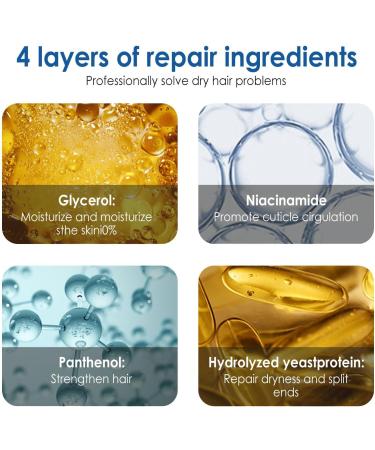 4 layers of repair ingredients
Professionally solve dry hair problems

Glycerol:
Moisturize and moisturize sthe skini0%

Niacinamide
Promote cuticle cirgulation

Panthenol:
Strengthen hair

Hydrolyzed yeastprotein:
Repair dryness and split ends