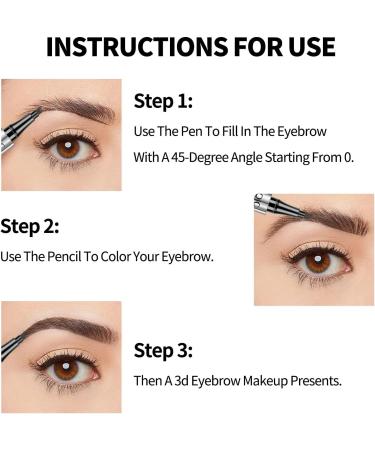 INSTRUCTIONS FOR USE

Step 1:

Use The Pen To Fill In The Eyebrow With A 45-Degree Angle Starting From 0.

Step 2:

Use The Pencil To Color Your Eyebrow.

Step 3:

Then A 3d Eyebrow Makeup Presents.