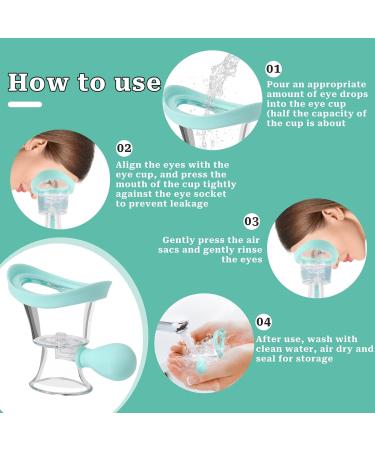 How to use

01
Pour an appropriate amount of eye drops into the eye cup (half the capacity of the cup is about

02
Align the eyes with the eye cup, and press the mouth of the cup tightly against the eye socket to prevent leakage

03
Gently press the air sacs and gently rinse the eyes

04
After use, wash with clean water, air dry and seal for storage