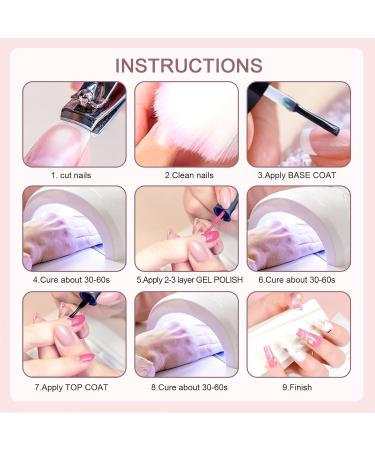 INSTRUCTIONS

1. cut nails

2.Clean nails

3.Apply BASE COAT

4.Cure about 30-60s

5.Apply 2-3 layer GEL POLISH

6.Cure about 30-60s

7.Apply TOP COAT

8.Cure about 30-60s

9.Finish