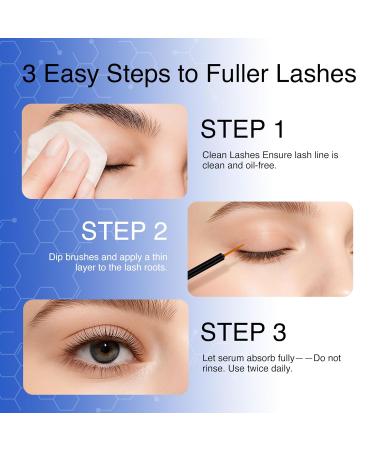 3 Easy Steps to Fuller Lashes

STEP 1

Clean Lashes Ensure lash line is clean and oil-free.

STEP 2

Dip brushes and apply a thin layer to the lash roots.

STEP 3

Let serum absorb fully——Do not rinse. Use twice daily.