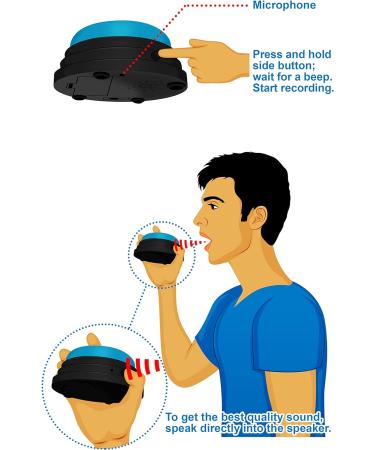 Microphone

Press and hold side button; wait for a beep. Start recording.

To get the best quality sound, speak directly into the speaker.