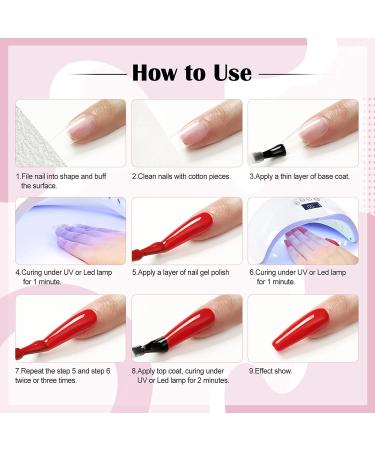 How to Use

1.File nail into shape and buff the surface.

2.Clean nails with cotton pieces.

3.Apply a thin layer of base coat.

4.Curing under UV or Led lamp for 1 minute.

5.Apply a layer of nail gel polish

6.Curing under UV or Led lamp for 1 minute.

7.Repeat the step 5 and step 6 twice or three times.

8.Apply top coat, curing under UV or Led lamp for 2 minutes.

9.Effect show.