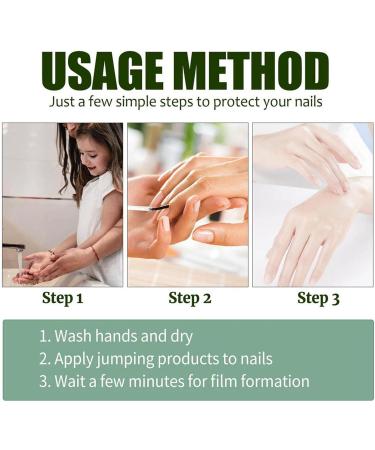 USAGE METHOD
Just a few simple steps to protect your nails

Step 1
Step 2
Step 3

1. Wash hands and dry
2. Apply jumping products to nails
3. Wait a few minutes for film formation