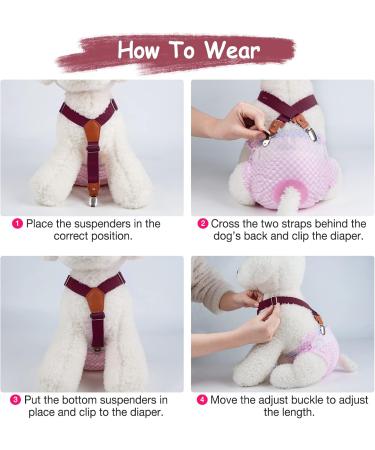 How To Wear

1 Place the suspenders in the correct position.

2 Cross the two straps behind the dog's back and clip the diaper.

3 Put the bottom suspenders in place and clip to the diaper.

4 Move the adjust buckle to adjust the length.