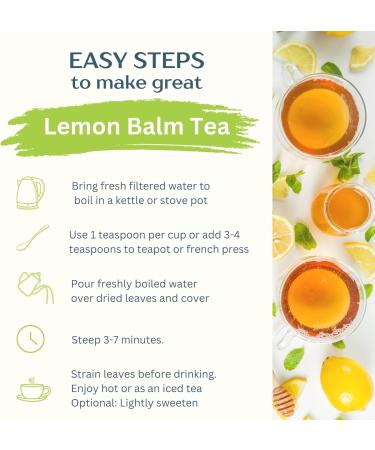 EASY STEPS
to make great

Lemon Balm Tea

Bring fresh filtered water to boil in a kettle or stove pot

Use 1 teaspoon per cup or add 3-4 teaspoons to teapot or french press

Pour freshly boiled water over dried leaves and cover

Steep 3-7 minutes.

Strain leaves before drinking.
Enjoy hot or as an iced tea
Optional: Lightly sweeten