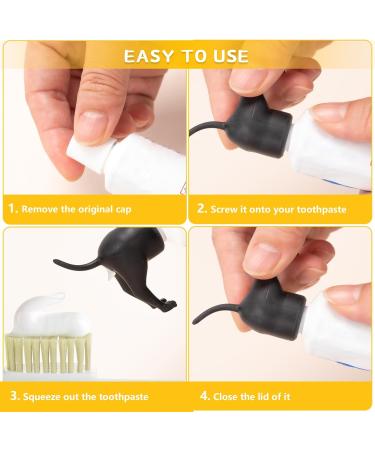 EASY TO USE

1. Remove the original cap

2. Screw it onto your toothpaste

3. Squeeze out the toothpaste

4. Close the lid of it