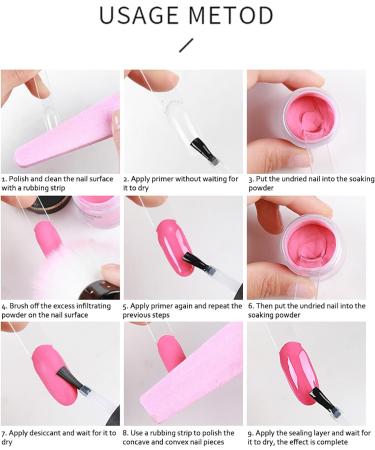 USAGE METOD

1. Polish and clean the nail surface with a rubbing strip

2. Apply primer without waiting for it to dry

3. Put the undried nail into the soaking powder

4. Brush off the excess infiltrating powder on the nail surface

5. Apply primer again and repeat the previous steps

6. Then put the undried nail into the soaking powder

7. Apply desiccant and wait for it to dry

8. Use a rubbing strip to polish the concave and convex nail pieces

9. Apply the sealing layer and wait for it to dry, the effect is complete