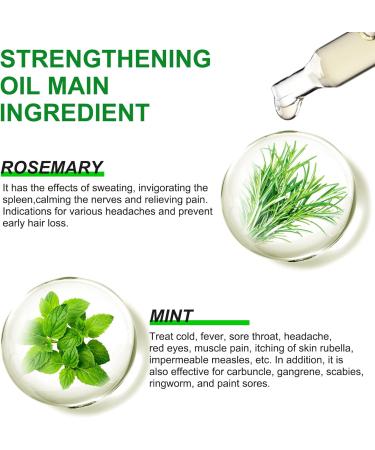 STRENGTHENING OIL MAIN INGREDIENT

ROSEMARY

It has the effects of sweating, invigorating the spleen,calming the nerves and relieving pain. Indications for various headaches and prevent early hair loss.

MINT

Treat cold, fever, sore throat, headache, red eyes, muscle pain, itching of skin rubella, impermeable measles, etc. In addition, it is also effective for carbuncle, gangrene, scabies, ringworm, and paint sores.