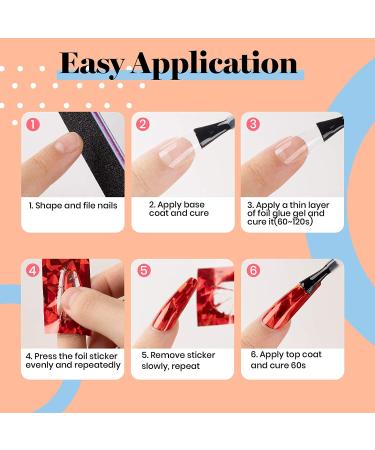 Easy Application

1

1. Shape and file nails

2

2. Apply base coat and cure

3

3. Apply a thin layer of foil glue gel and cure it(60~120s)

4

4. Press the foil sticker evenly and repeatedly

5

5. Remove sticker slowly, repeat

6

6. Apply top coat and cure 60s