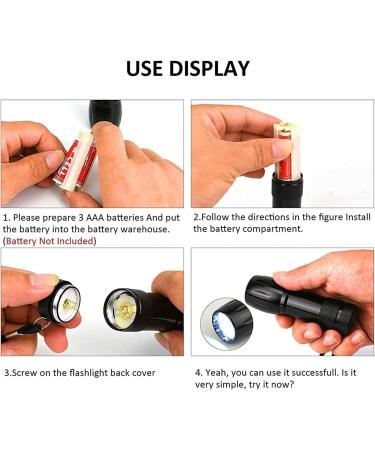 USE DISPLAY

1. Please prepare 3 AAA batteries And put the battery into the battery warehouse. (Battery Not Included)

2.Follow the directions in the figure Install the battery compartment.

3.Screw on the flashlight back cover

4. Yeah, you can use it successfull. Is it very simple, try it now?