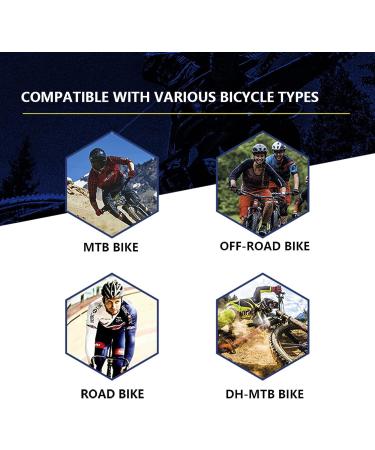 COMPATIBLE WITH VARIOUS BICYCLE TYPES

MTB BIKE

OFF-ROAD BIKE

ROAD BIKE

DH-MTB BIKE