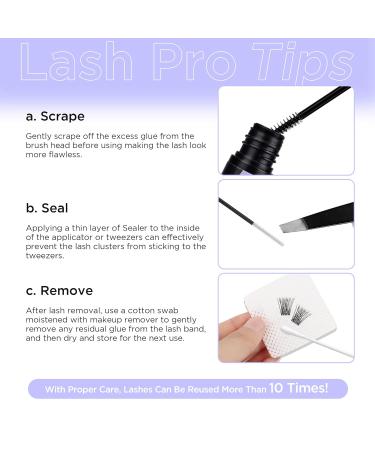 Lash Pro Tips

a. Scrape

Gently scrape off the excess glue from the brush head before using making the lash look more flawless.

b. Seal

Applying a thin layer of Sealer to the inside of the applicator or tweezers can effectively prevent the lash clusters from sticking to the tweezers.

c. Remove

After lash removal, use a cotton swab moistened with makeup remover to gently remove any residual glue from the lash band, and then dry and store for the next use.

With Proper Care, Lashes Can Be Reused More Than 10 Times!