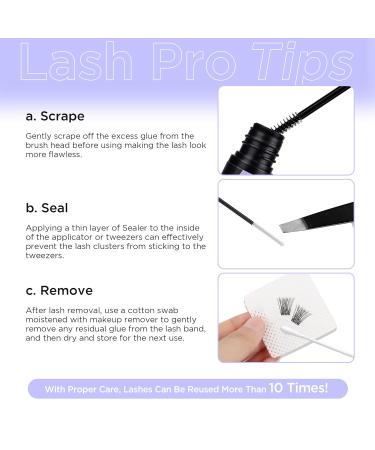 Lash Pro Tips

a. Scrape

Gently scrape off the excess glue from the brush head before using making the lash look more flawless.

b. Seal

Applying a thin layer of Sealer to the inside of the applicator or tweezers can effectively prevent the lash clusters from sticking to the tweezers.

c. Remove

After lash removal, use a cotton swab moistened with makeup remover to gently remove any residual glue from the lash band, and then dry and store for the next use.

With Proper Care, Lashes Can Be Reused More Than 10 Times!