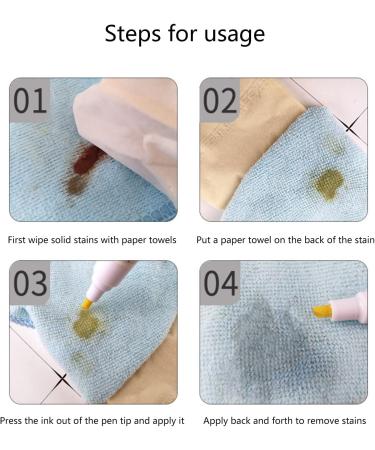 Steps for usage

01

First wipe solid stains with paper towels

02

Put a paper towel on the back of the stain

03

Press the ink out of the pen tip and apply it

04

Apply back and forth to remove stains