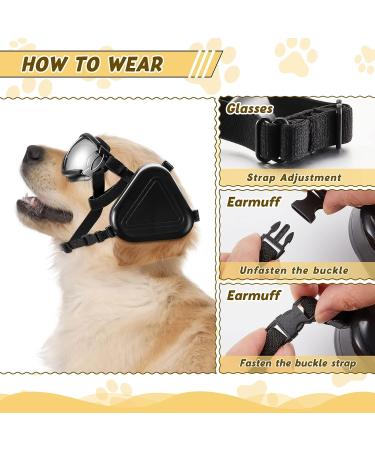 HOW TO WEAR

Glasses

Strap Adjustment

Earmuff

Unfasten the buckle

Earmuff

Fasten the buckle strap