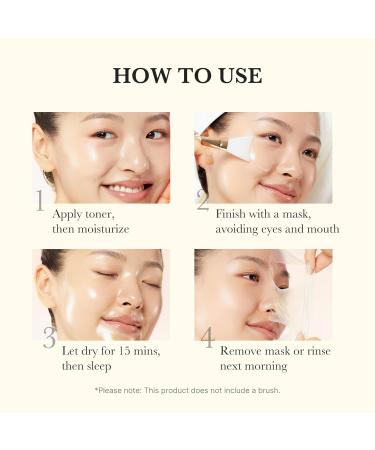 HOW TO USE

1
Apply toner, then moisturize

2
Finish with a mask, avoiding eyes and mouth

3
Let dry for 15 mins, then sleep

4
Remove mask or rinse next morning

*Please note: This product does not include a brush.