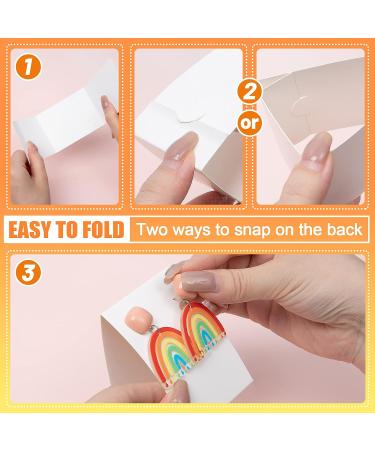 1

2

or

EASY TO FOLD

Two ways to snap on the back

3