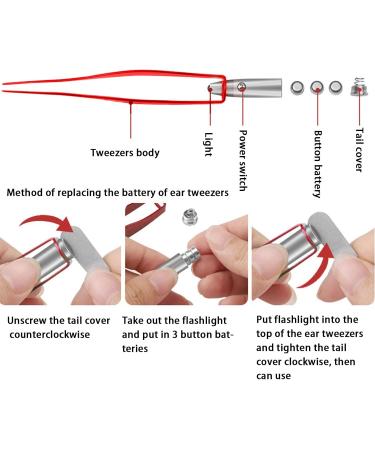 Tweezers body

Light

Power switch

Button battery

Tail cover

Method of replacing the battery of ear tweezers

Unscrew the tail cover counterclockwise

Take out the flashlight and put in 3 button batteries

Put flashlight into the top of the ear tweezers and tighten the tail cover clockwise, then can use