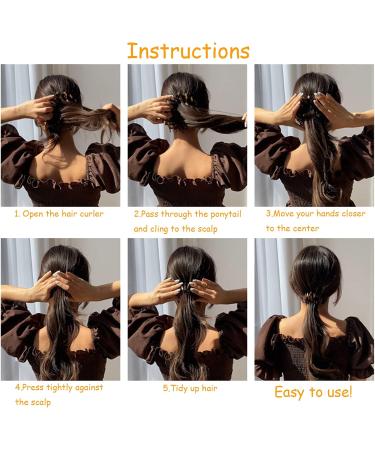 Instructions

1. Open the hair curler

2.Pass through the ponytail and cling to the scalp

3.Move your hands closer to the center

4.Press tightly against the scalp

5.Tidy up hair

Easy to use!