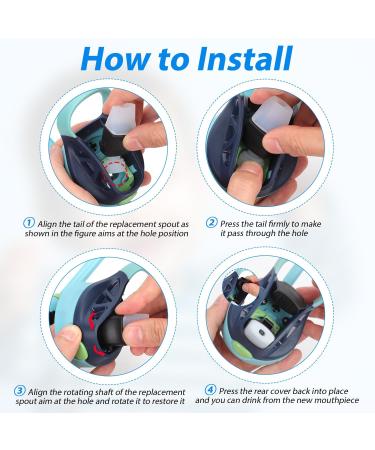 How to Install

① Align the tail of the replacement spout as shown in the figure aims at the hole position

② Press the tail firmly to make it pass through the hole

③ Align the rotating shaft of the replacement spout aim at the hole and rotate it to restore it

④ Press the rear cover back into place and you can drink from the new mouthpiece