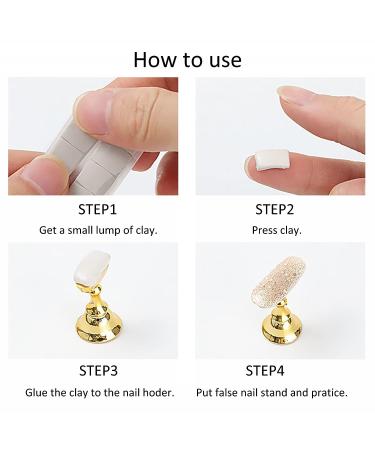 How to use

STEP1
Get a small lump of clay.

STEP2
Press clay.

STEP3
Glue the clay to the nail hoder.

STEP4
Put false nail stand and pratice.