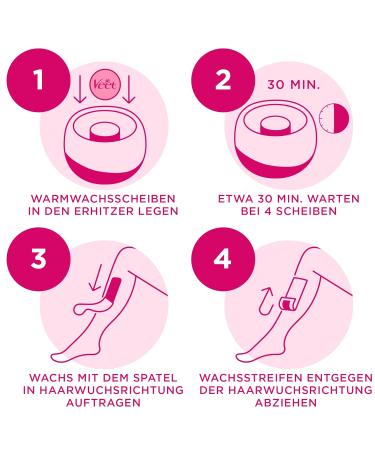 1

Veet

WARMWACHSSCHEIBEN IN DEN ERHITZER LEGEN

2

30 MIN.

ETWA 30 MIN. WARTEN BEI 4 SCHEIBEN

3

WACHS MIT DEM SPATEL IN HAARWUCHSRICHTUNG AUFTRAGEN

4

WACHSSTREIFEN ENTGEGEN DER HAARWUCHSRICHTUNG ABZIEHEN