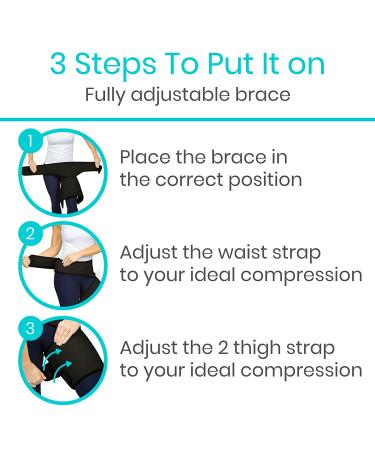 3 Steps To Put It on
Fully adjustable brace

1
Place the brace in the correct position

2
Adjust the waist strap to your ideal compression

3
Adjust the 2 thigh strap to your ideal compression