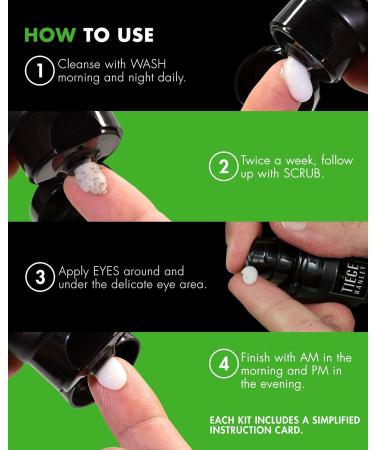 HOW TO USE

1 Cleanse with WASH morning and night daily.

2 Twice a week, follow up with SCRUB.

3 Apply EYES around and under the delicate eye area.

TIEGE HANLEY

4 Finish with AM in the morning and PM in the evening.

EACH KIT INCLUDES A SIMPLIFIED INSTRUCTION CARD.