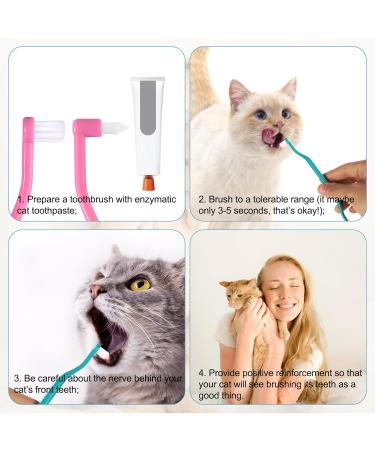 1. Prepare a toothbrush with enzymatic cat toothpaste;

2. Brush to a tolerable range (it maybe only 3-5 seconds, that's okay!);

3. Be careful about the nerve behind your cat's front teeth;

4. Provide positive reinforcement so that your cat will see brushing its teeth as a good thing.