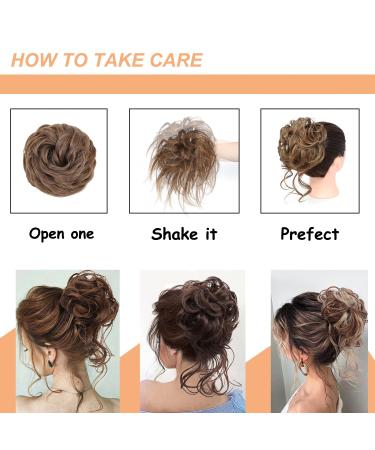 HOW TO TAKE CARE

Open one

Shake it

Prefect