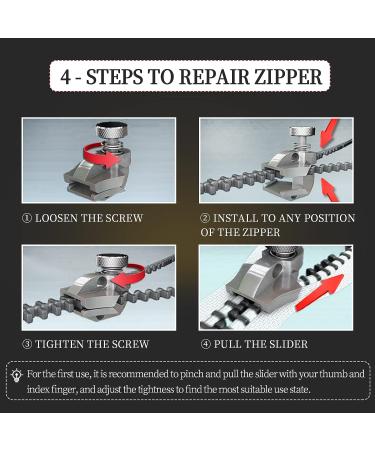 4 - STEPS TO REPAIR ZIPPER

① LOOSEN THE SCREW

② INSTALL TO ANY POSITION OF THE ZIPPER

③ TIGHTEN THE SCREW

④ PULL THE SLIDER

For the first use, it is recommended to pinch and pull the slider with your thumb and index finger, and adjust the tightness to find the most suitable use state.