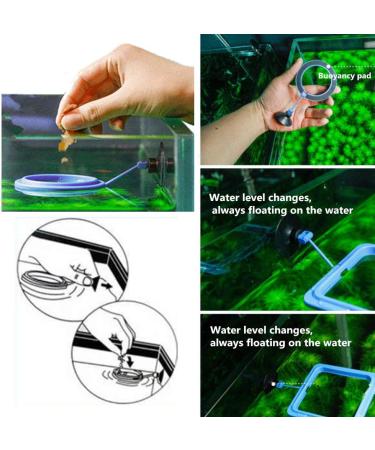 Buoyancy pad

Water level changes, always floating on the water

Water level changes, always floating on the water