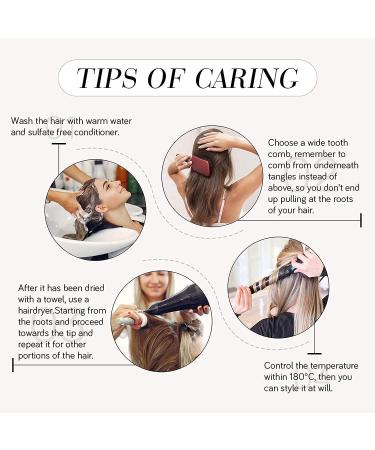 TIPS OF CARING

Wash the hair with warm water and sulfate free conditioner.

Choose a wide tooth comb, remember to comb from underneath tangles instead of above, so you don't end up pulling at the roots of your hair.

After it has been dried with a towel, use a hairdryer.Starting from the roots and proceed towards the tip and repeat it for other portions of the hair.

Control the temperature within 180°C, then you can style it at will.