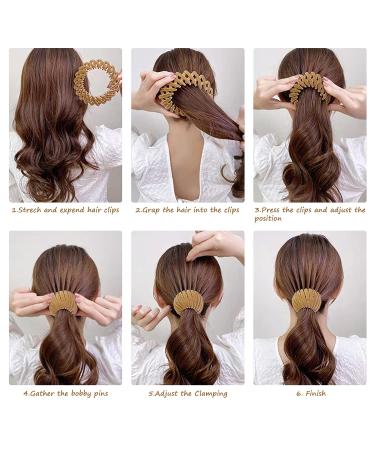 1.Strech and expend hair clips

2.Grap the hair into the clips

3.Press the clips and adjust the position

4.Gather the bobby pins

5.Adjust the Clamping

6. Finish