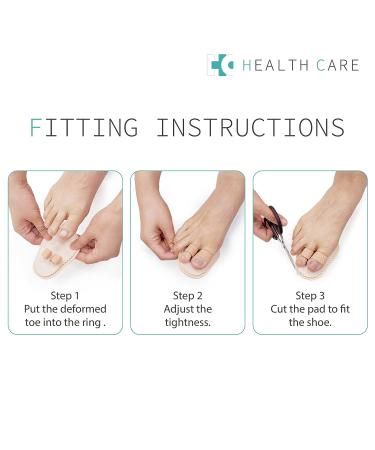 HEALTH CARE

FITTING INSTRUCTIONS

Step 1
Put the deformed toe into the ring .

Step 2
Adjust the tightness.

Step 3
Cut the pad to fit the shoe.