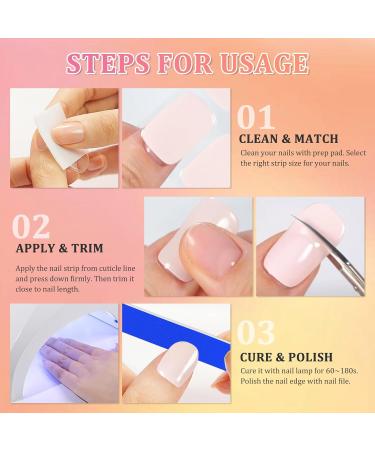 STEPS FOR USAGE

01
CLEAN & MATCH
Clean your nails with prep pad. Select the right strip size for your nails.

02
APPLY & TRIM
Apply the nail strip from cuticle line and press down firmly. Then trim it close to nail length.

03
CURE & POLISH
Cure it with nail lamp for 60~180s. Polish the nail edge with nail file.