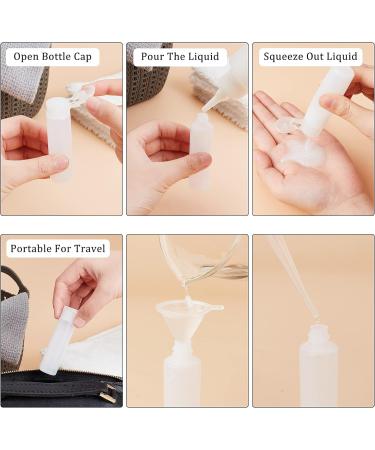 Open Bottle Cap

Pour The Liquid

Squeeze Out Liquid

Portable For Travel