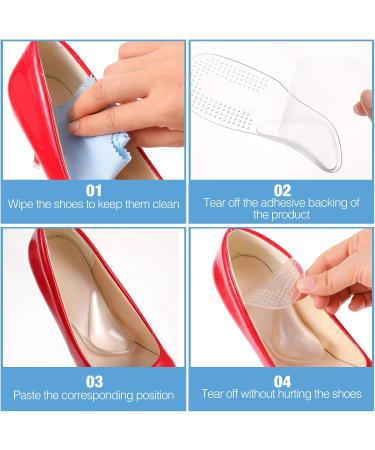 01
Wipe the shoes to keep them clean

02
Tear off the adhesive backing of the product

03
Paste the corresponding position

04
Tear off without hurting the shoes