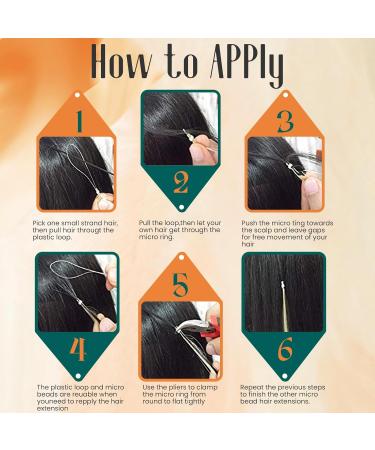 How to APPly

1

Pick one small strand hair, then pull hair througt the plastic loop.

2

Pull the loop,then let your own hair get through the micro ring.

3

Push the micro ting towards the scalp and leave gaps for free movement of your hair

4

The plastic loop and micro beads are reuable when youneed to repply the hair extension

5

Use the pliers to clamp the micro ring from round to flat tightly

6

Repeat the previous steps to finish the other micro bead hair extensions.