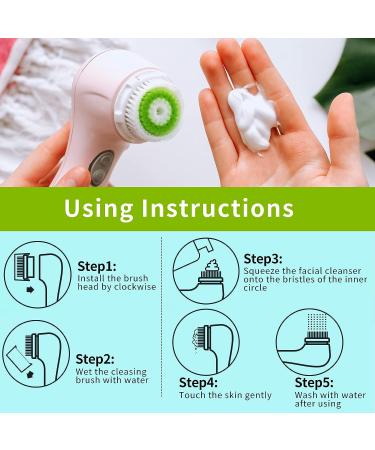 Using Instructions

Step1:
Install the brush head by clockwise

Step2:
Wet the cleasing brush with water

Step3:
Squeeze the facial cleanser onto the bristles of the inner circle

Step4:
Touch the skin gently

Step5:
Wash with water after using