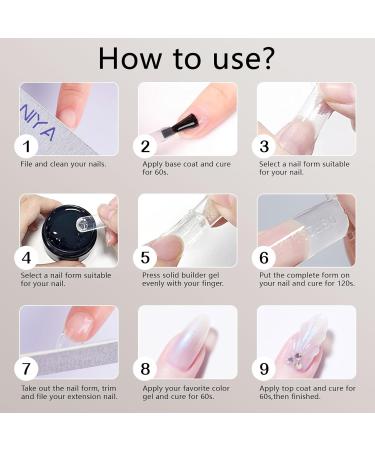 How to use?

NIYA

1
File and clean your nails.

2
Apply base coat and cure for 60s.

3
Select a nail form suitable for your nail.

4
Select a nail form suitable for your nail.

5
Press solid builder gel evenly with your finger.

6
Put the complete form on your nail and cure for 120s.

7
Take out the nail form, trim and file your extension nail.

8
Apply your favorite color gel and cure for 60s.

9
Apply top coat and cure for 60s,then finished.