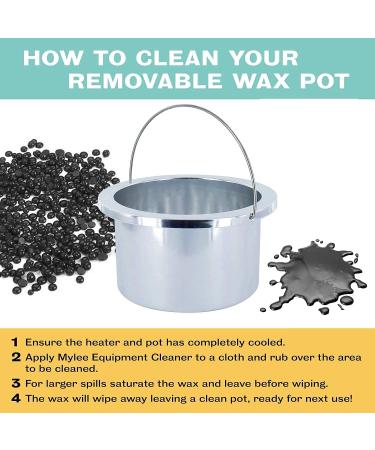 HOW TO CLEAN YOUR
REMOVABLE WAX POT

1 Ensure the heater and pot has completely cooled.
2 Apply Mylee Equipment Cleaner to a cloth and rub over the area to be cleaned.
3 For larger spills saturate the wax and leave before wiping.
4 The wax will wipe away leaving a clean pot, ready for next use!