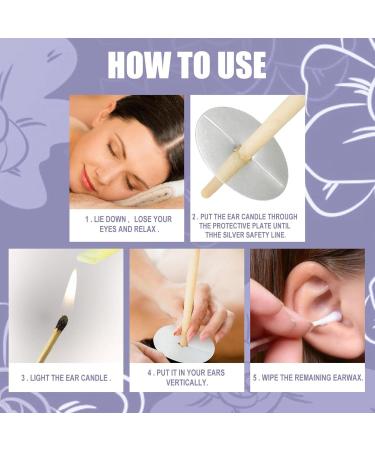 HOW TO USE

1 . LIE DOWN , LOSE YOUR EYES AND RELAX .

2 . PUT THE EAR CANDLE THROUGH THE PROTECTIVE PLATE UNTIL THHE SILVER SAFETY LINE.

3 . LIGHT THE EAR CANDLE .

4 . PUT IT IN YOUR EARS VERTICALLY.

5 . WIPE THE REMAINING EARWAX.