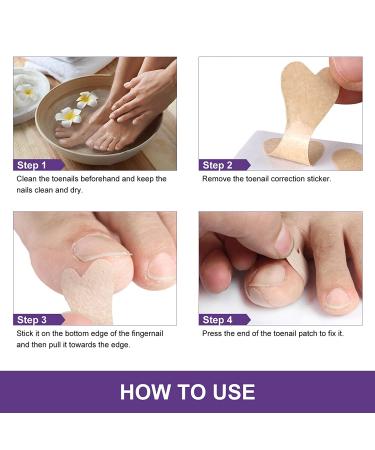 Step 1

Clean the toenails beforehand and keep the nails clean and dry.

Step 2

Remove the toenail correction sticker.

Step 3

Stick it on the bottom edge of the fingernail and then pull it towards the edge.

Step 4

Press the end of the toenail patch to fix it.

HOW TO USE