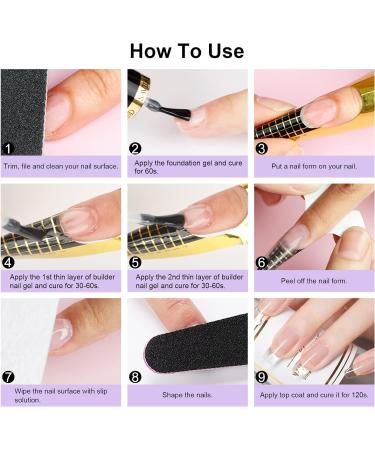 How To Use

1
Trim, file and clean your nail surface.

2
Apply the foundation gel and cure for 60s.

3
Put a nail form on your nail.

4
Apply the 1st thin layer of builder nail gel and cure for 30-60s.

5
Apply the 2nd thin layer of builder nail gel and cure for 30-60s.

6
Peel off the nail form.

7
Wipe the nail surface with slip solution.

8
Shape the nails.

9
Apply top coat and cure it for 120s.