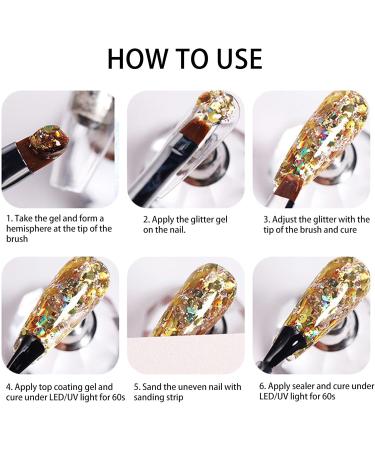 HOW TO USE

1. Take the gel and form a hemisphere at the tip of the brush

2. Apply the glitter gel on the nail.

3. Adjust the glitter with the tip of the brush and cure

4. Apply top coating gel and cure under LED/UV light for 60s

5. Sand the uneven nail with sanding strip

6. Apply sealer and cure under LED/UV light for 60s